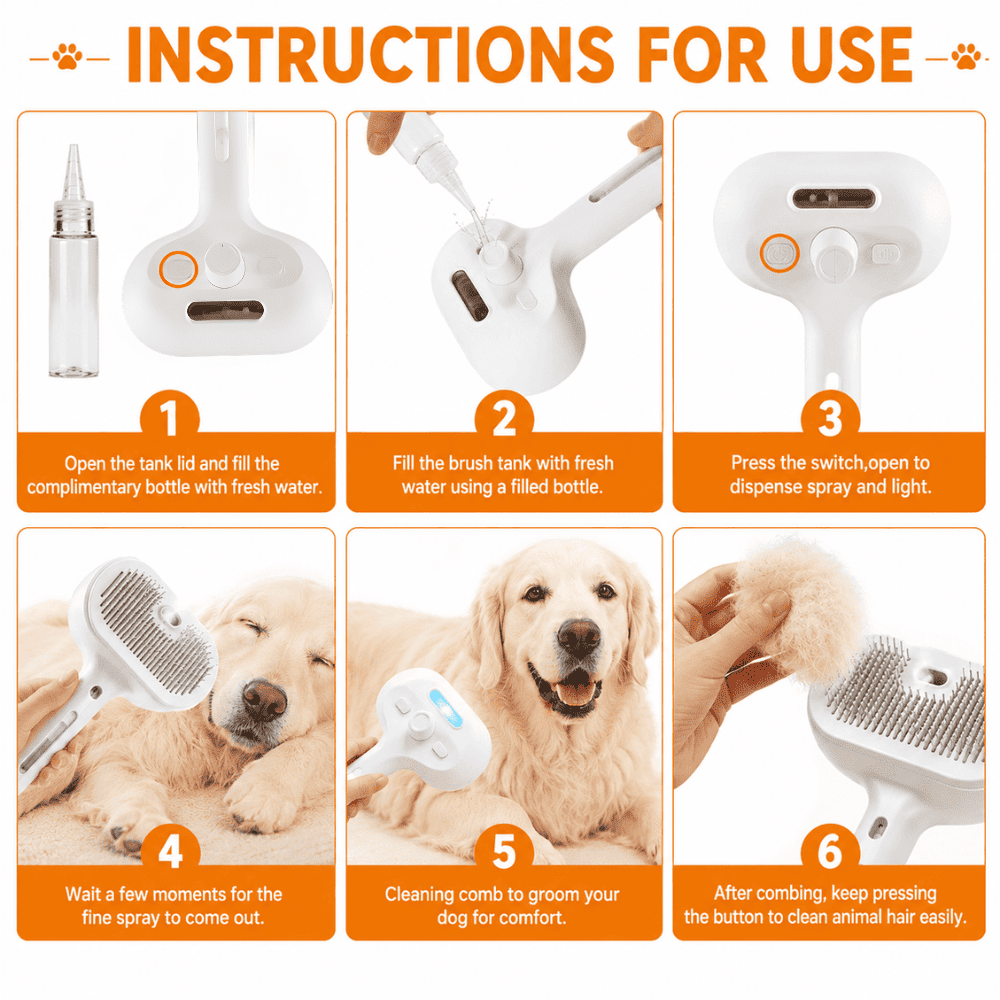 INSTRUCTIONS FOR USE

1
Open the tank lid and fill the complimentary bottle with fresh water.

2
Fill the brush tank with fresh water using a filled bottle.

3
Press the switch,open to dispense spray and light.

4
Wait a few moments for the fine spray to come out.

5
Cleaning comb to groom your dog for comfort.

6
After combing, keep pressing the button to clean animal hair easily.